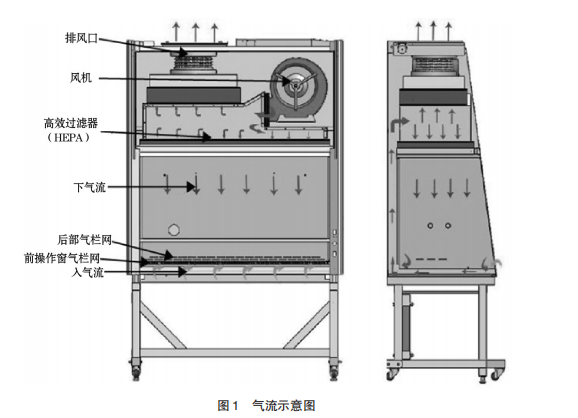 排风口

风机

高效过滤器
（HEPA）

下气流

后部气栏网

前操作窗气栏网

入气流

图 1 气流示意图